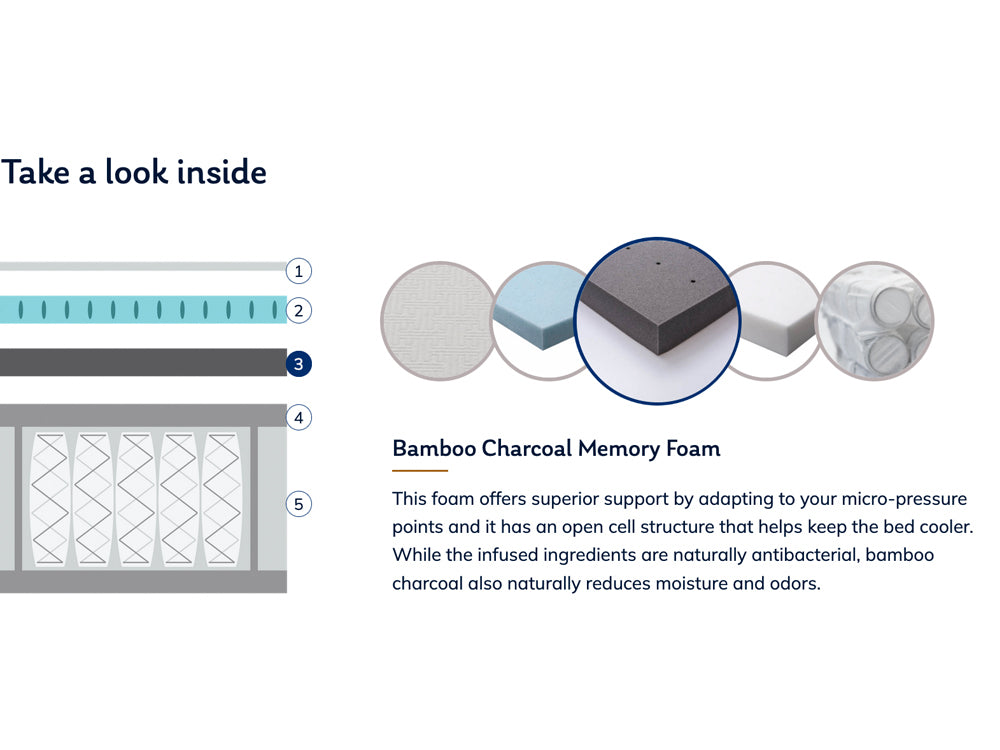 Take a look inside

1
2
3
4
5

Bamboo Charcoal Memory Foam

This foam offers superior support by adapting to your micro-pressure points and it has an open cell structure that helps keep the bed cooler. While the infused ingredients are naturally antibacterial, bamboo charcoal also naturally reduces moisture and odors.